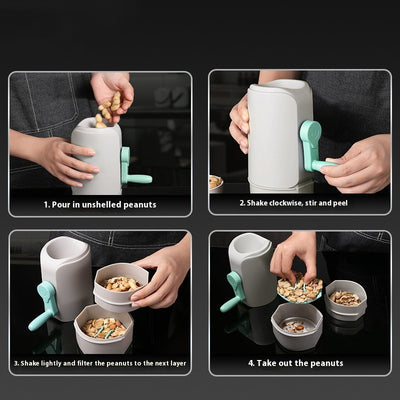 1. Pour in unshelled peanuts

2. Shake clockwise, stir and peel

3. Shake lightly and filter the peanuts to the next layer

4. Take out the peanuts